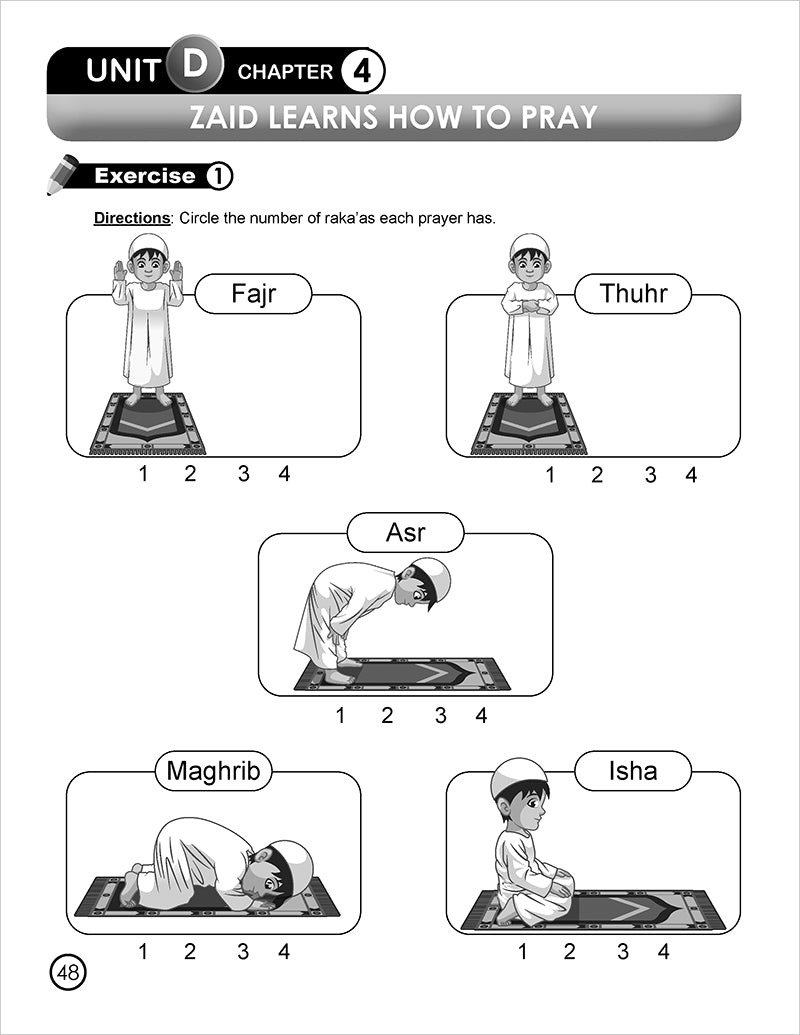 UNIT D CHAPTER 4

ZAID LEARNS HOW TO PRAY

Exercise 1

Directions: Circle the number of raka'as each prayer has.

Fajr

1 2 3 4

Thuhr

1 2 3 4

Asr

1 2 3 4

Maghrib

1 2 3 4

Isha

1 2 3 4

48